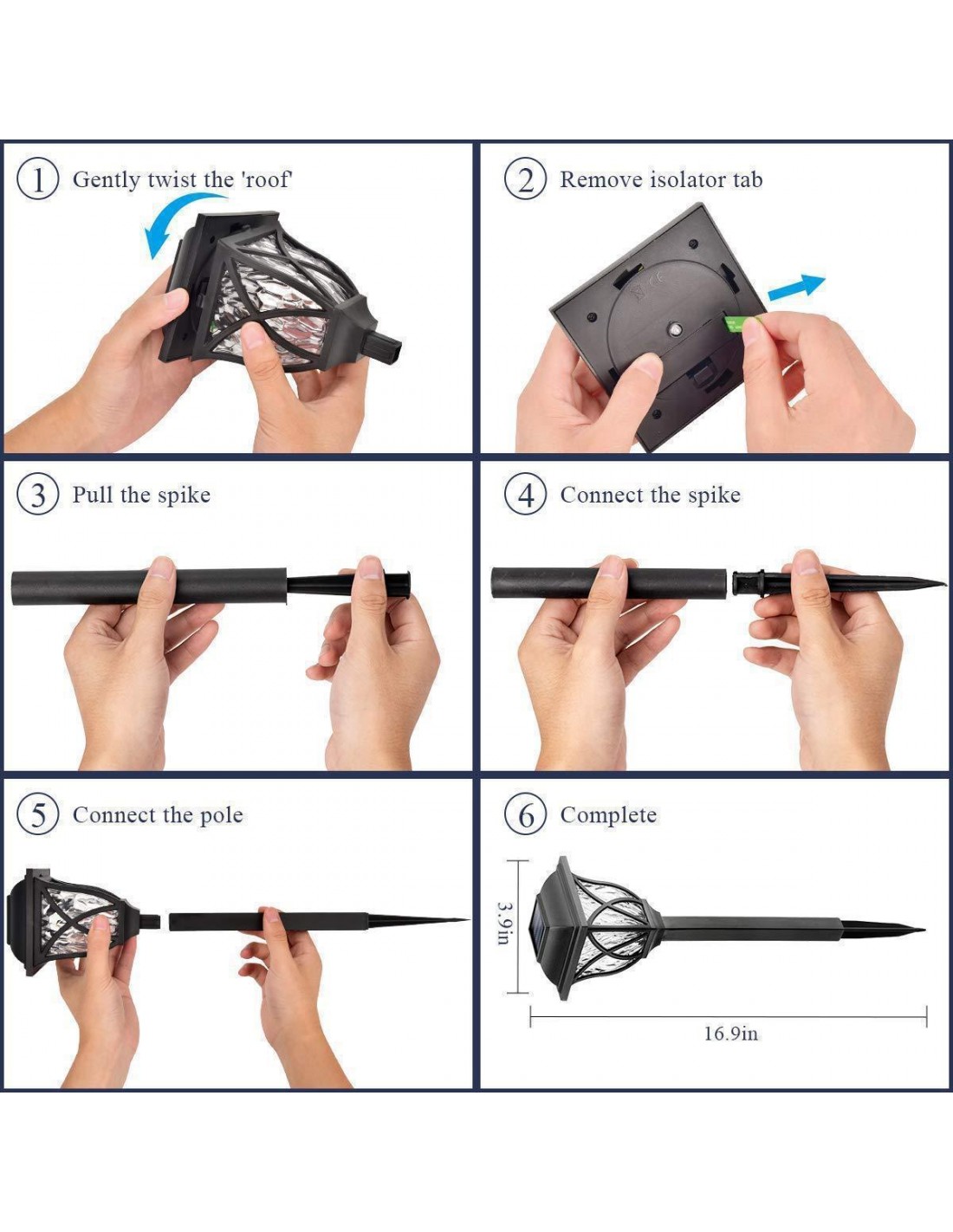 1 Gently twist the 'roof'

2 Remove isolator tab

3 Pull the spike

4 Connect the spike

5 Connect the pole

6 Complete

3.9in

16.9in