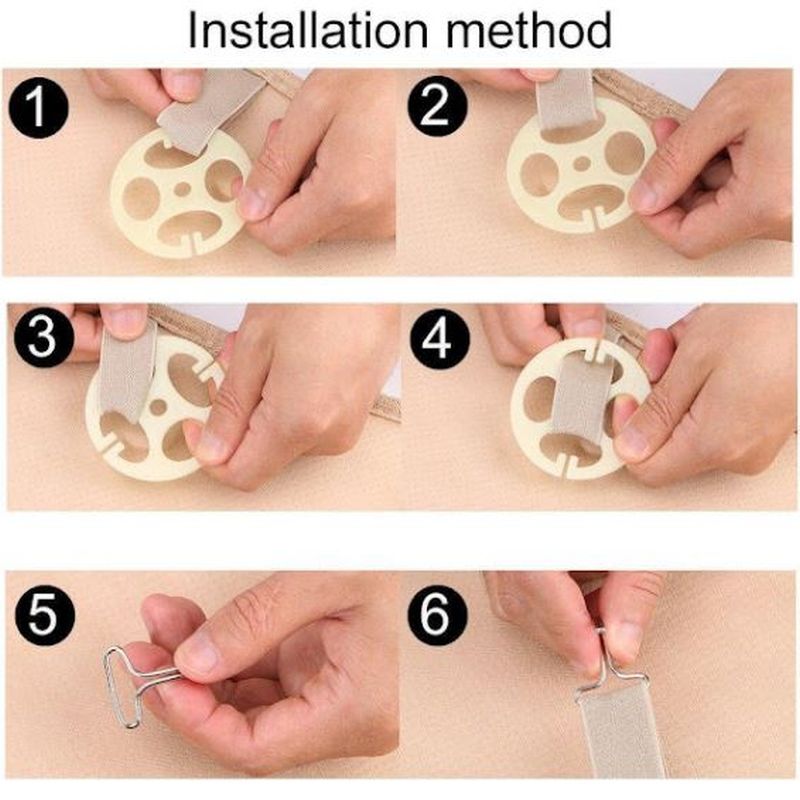 Installation method

1

2

3

4

5

6