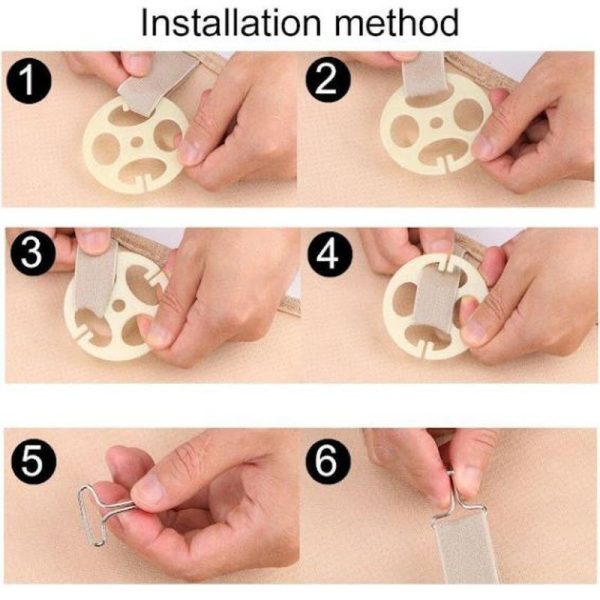 Installation method

1

2

3

4

5

6